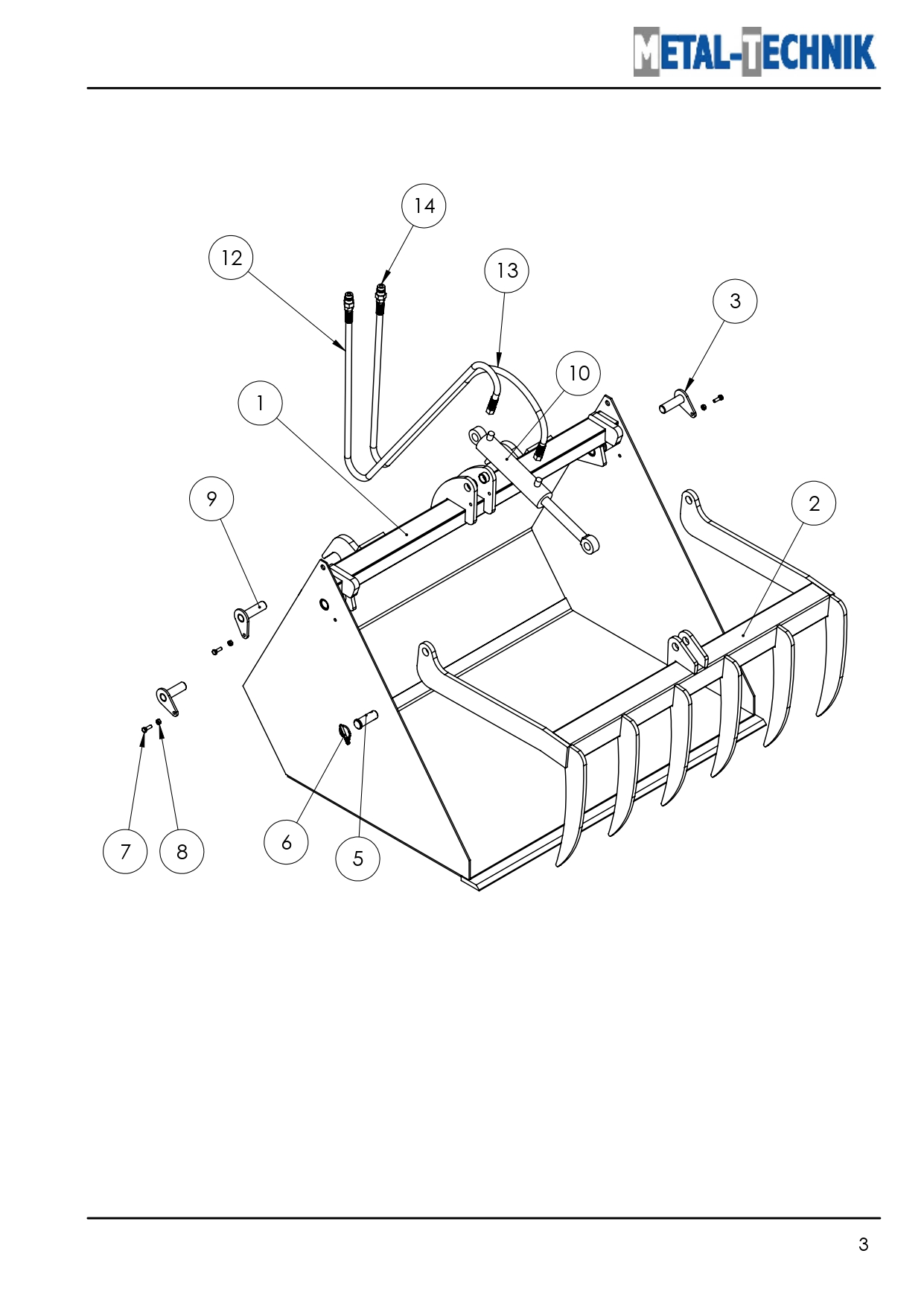 METAL-TECHNIK

14
12
13
3
10
1
9
2
7
8
6
5

3